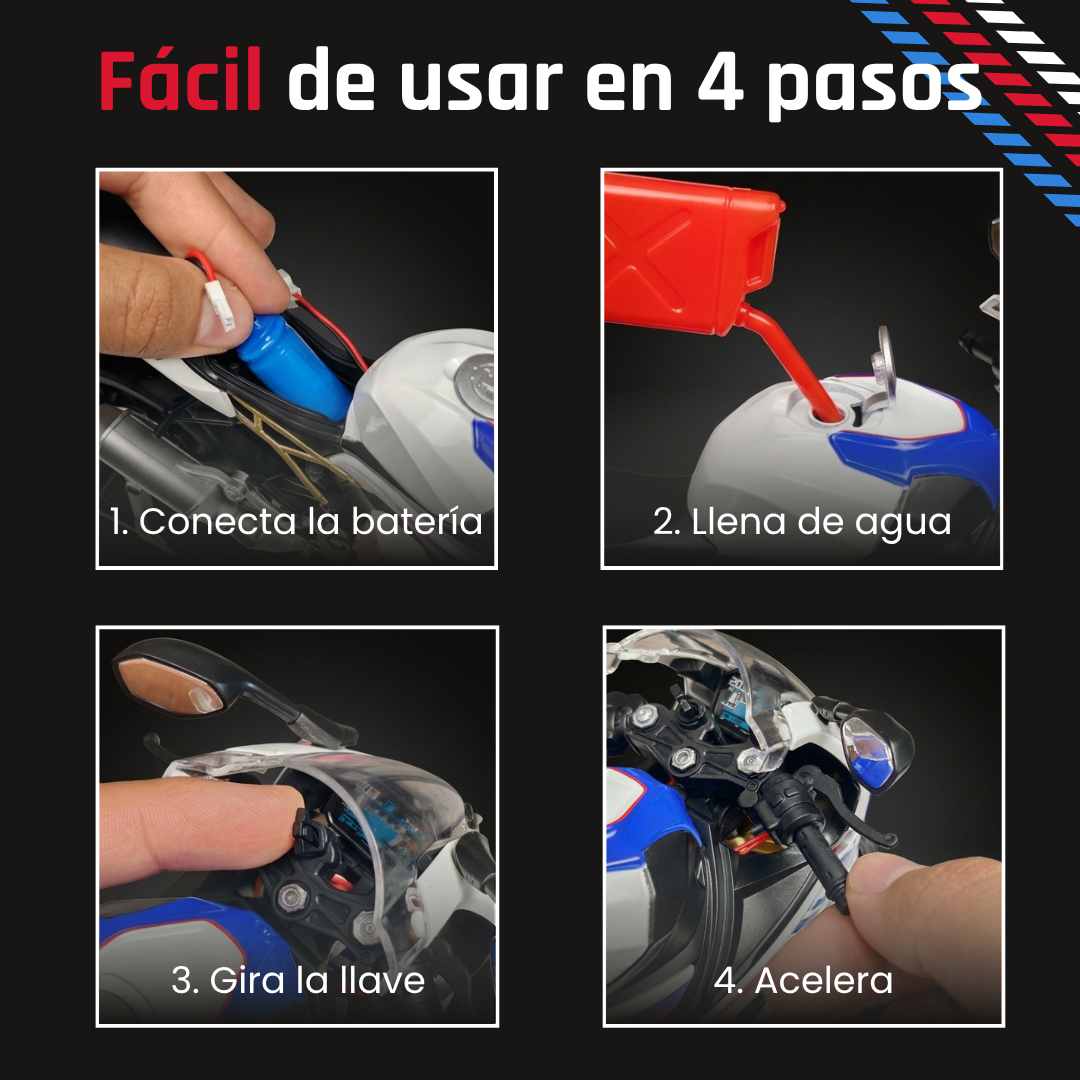 Fácil de usar en 4 pasos

1. Conecta la batería

2. Llena de agua

3. Gira la llave

4. Acelera